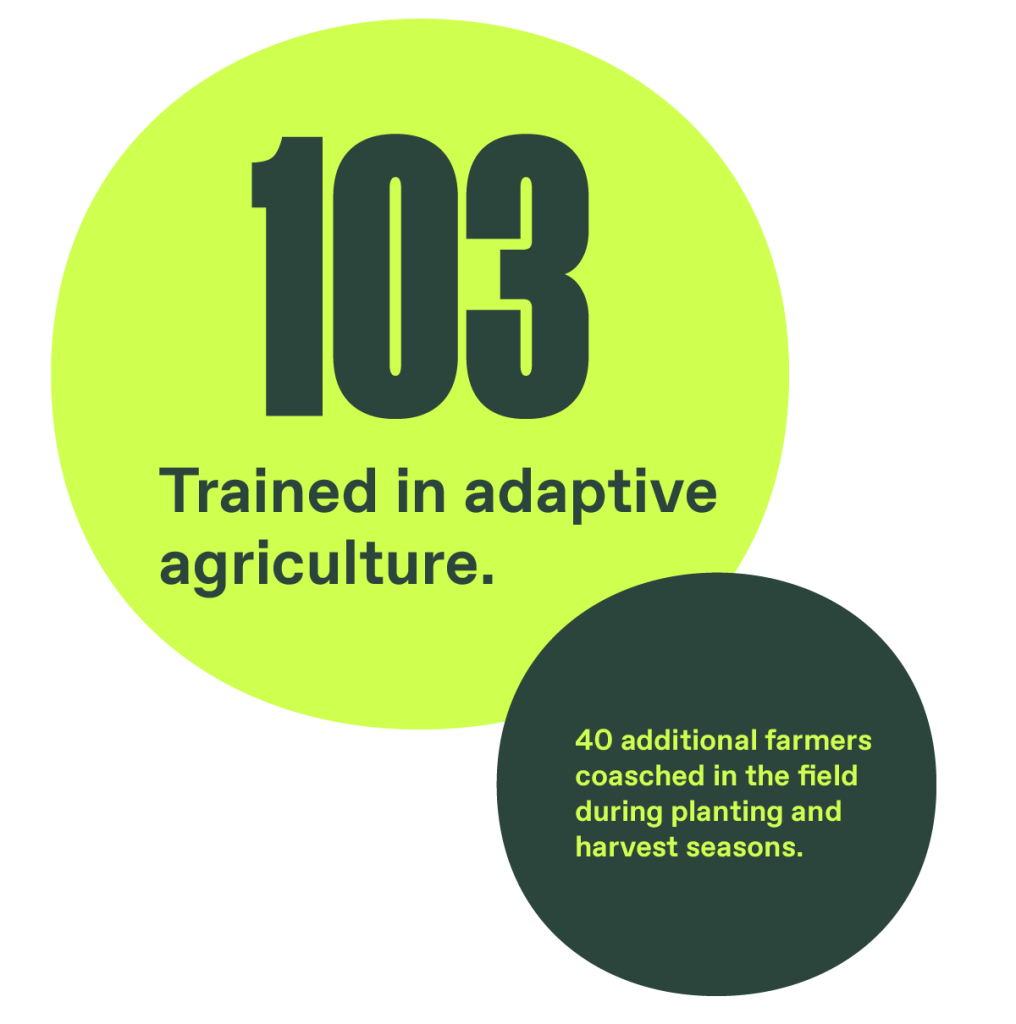 103

Trained in adaptive agriculture.

40 additional farmers coasched in the field during planting and harvest seasons.