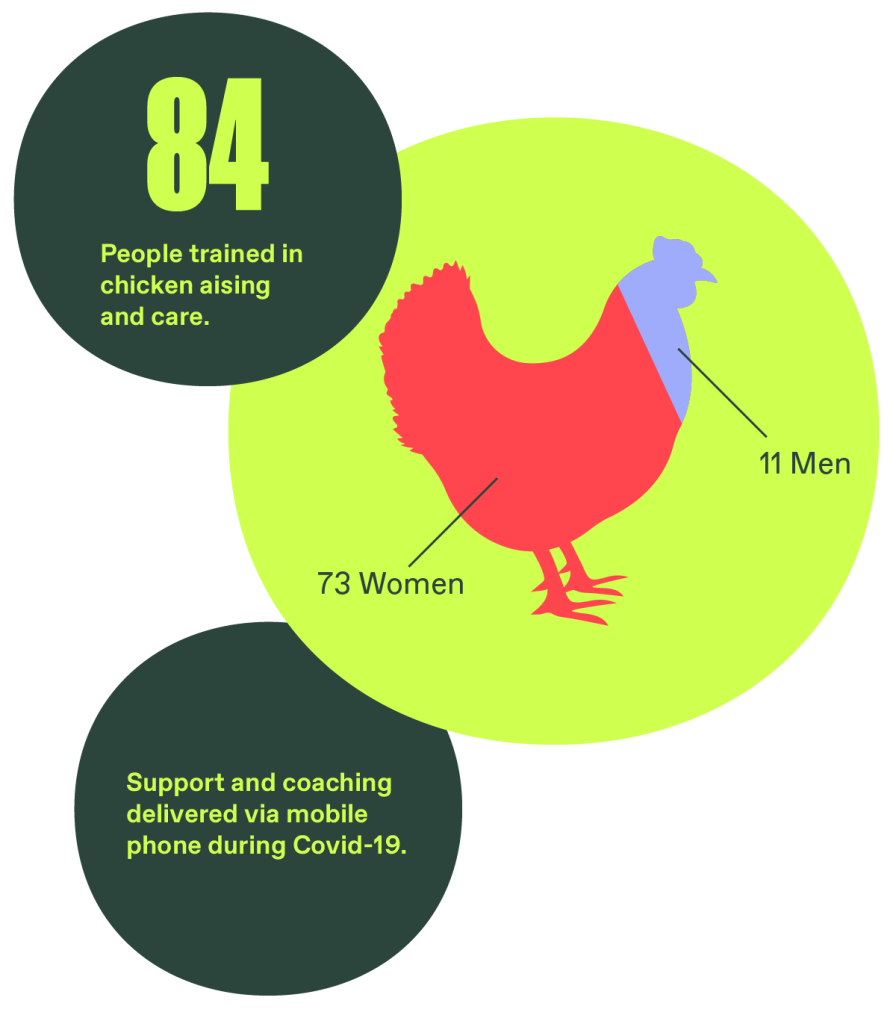 84

People trained in chicken aising and care.

11 Men

73 Women

Support and coaching delivered via mobile phone during Covid-19.