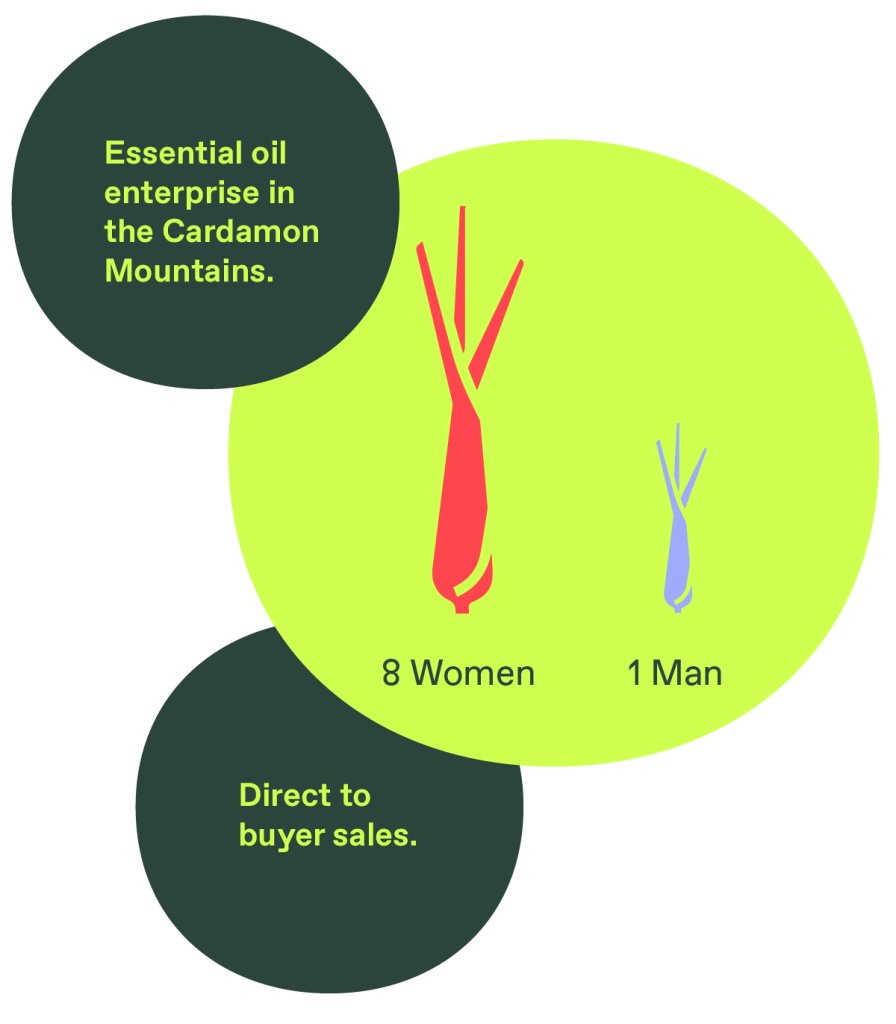 Essential oil enterprise in the Cardamon Mountains.

8 Women

1 Man

Direct to buyer sales.